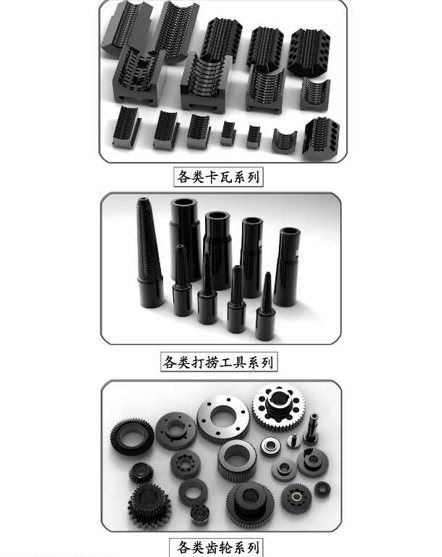 各类卡瓦系列

各类打捞工具系列

各类齿轮系列